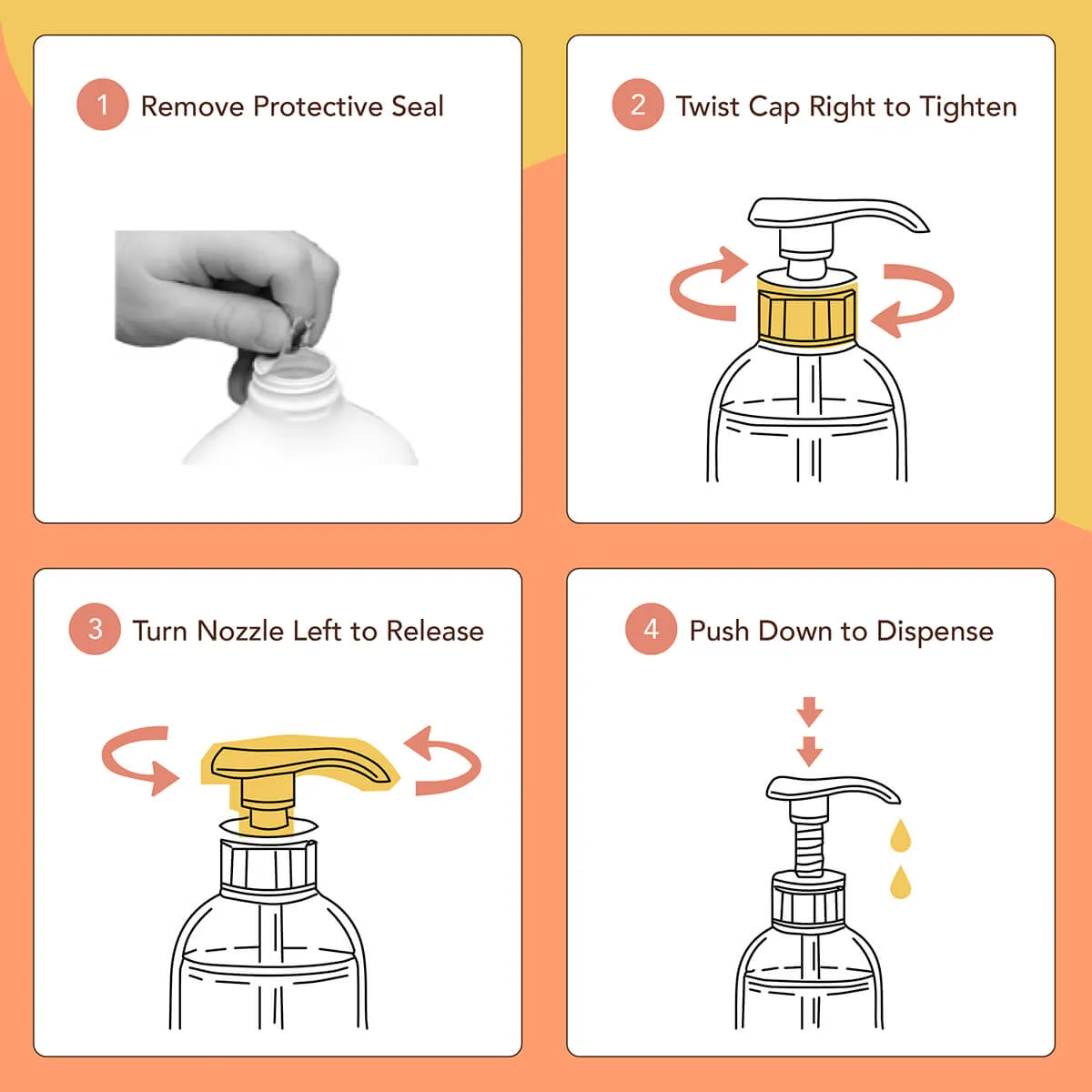 1 Remove Protective Seal

2 Twist Cap Right to Tighten

3 Turn Nozzle Left to Release

4 Push Down to Dispense